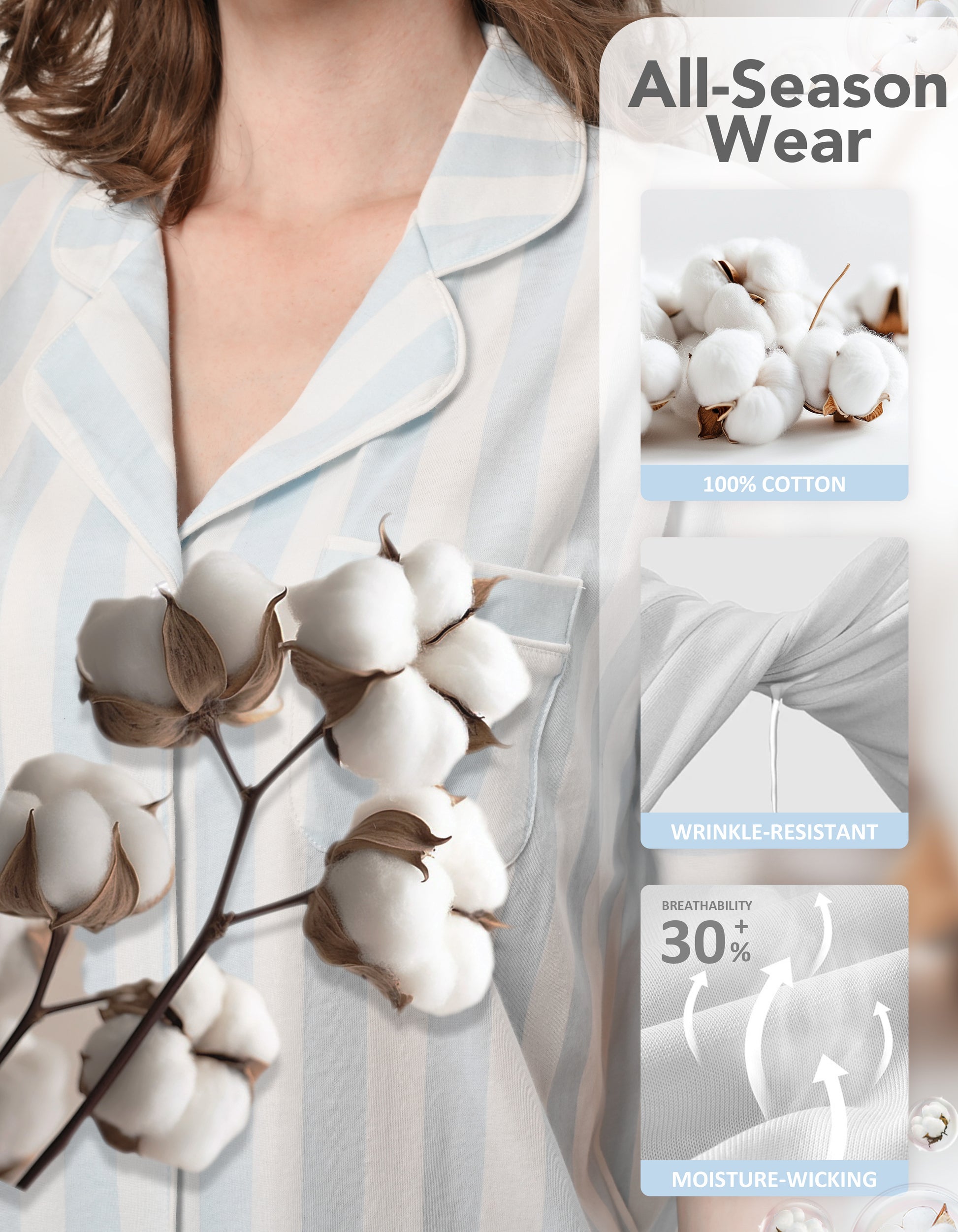 All-Season Wear

100% COTTON

WRINKLE-RESISTANT

BREATHABILITY
30+%

MOISTURE-WICKING